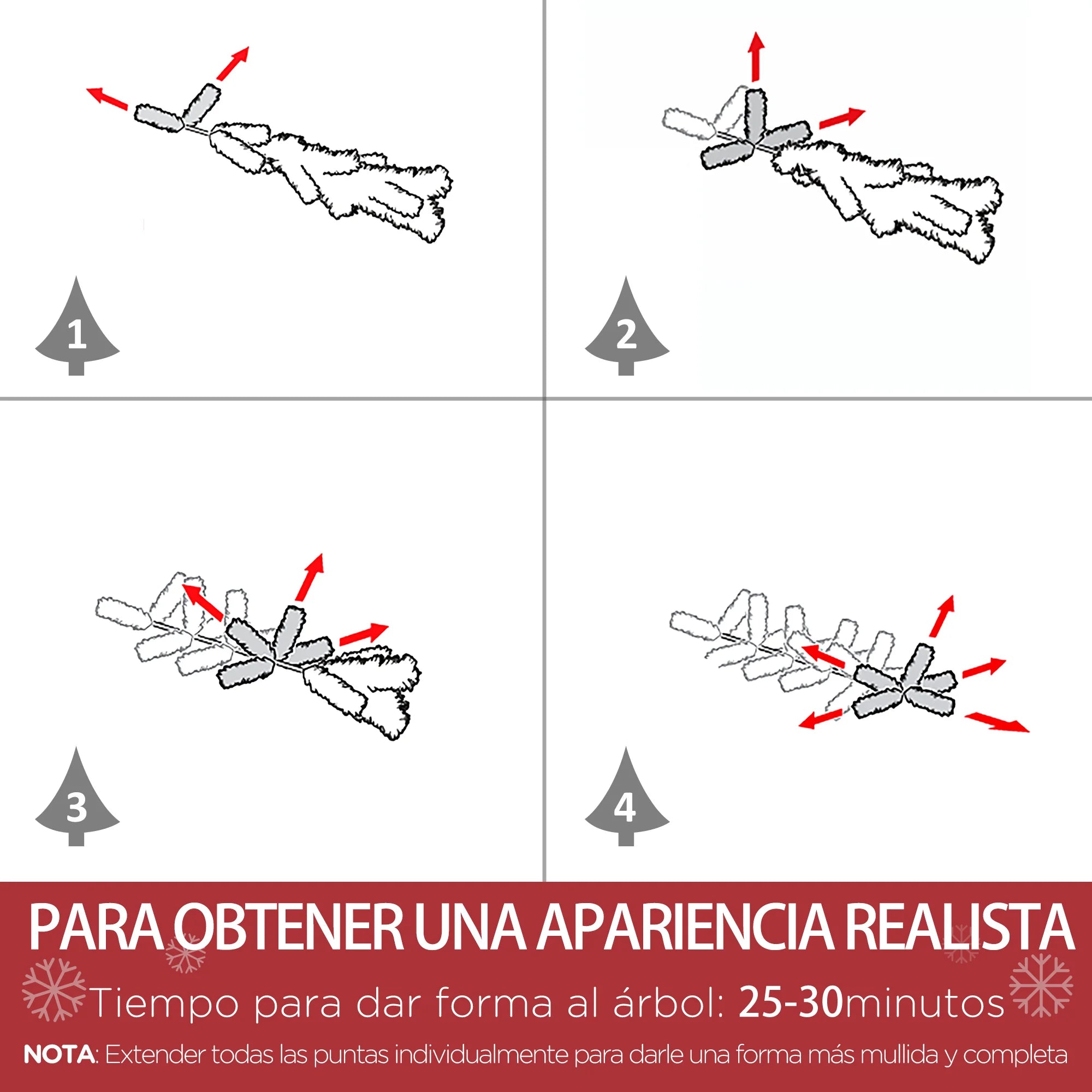 1

2

3

4

PARA OBTENER UNA APARIENCIA REALISTA

Tiempo para dar forma al árbol: 25-30minutos

NOTA: Extender todas las puntas individualmente para darle una forma más mullida y completa